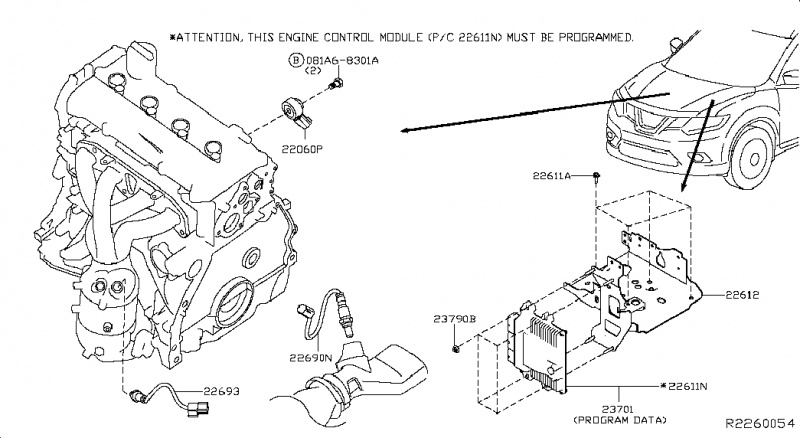 *ATTENTION, THIS ENGINE CONTROL MODULE (P/C 22611N) MUST BE PROGRAMMED.

B 081A6-8301A
(2)

22060P

22611A

22612

23790B

22690N

22693

*22611N

23701
(PROGRAM DATA)

R2260054