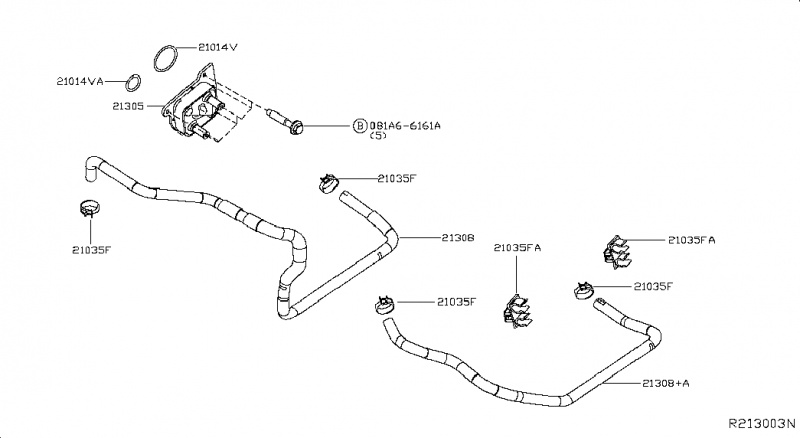 21014V
21014VA
21305
B 081A6-6161A
(5)
21035F
21035F
21308
21035FA
21035FA
21035F
21035F
21308+A
R213003N