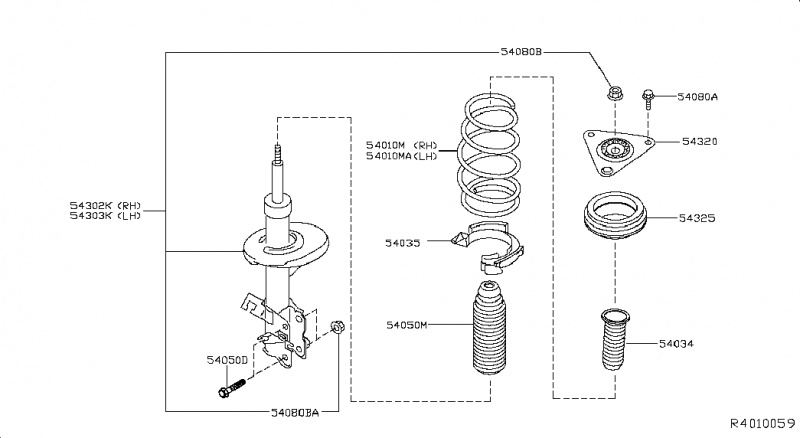 54080B
54080A
54320
54010M (RH)
54010MA(LH)
54302K (RH)
54303K (LH)
54325
54035
54050M
54034
54050D
54080BA
R4010059