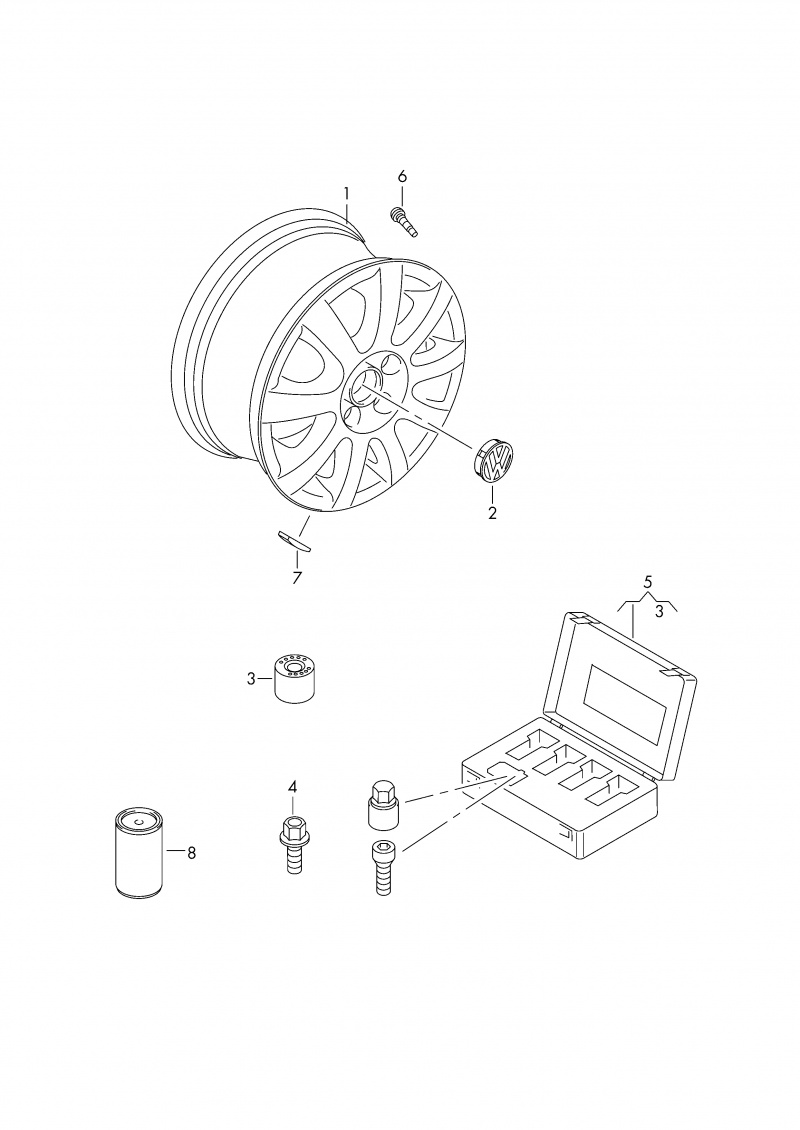 1
6
2
7
5
3
3
4
8