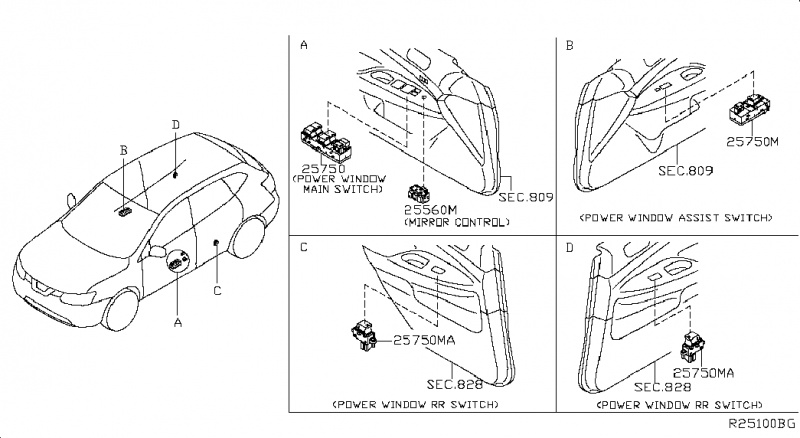 D
B
C
A

A
25750
(POWER WINDOW MAIN SWITCH)
25560M
(MIRROR CONTROL)
SEC.809

B
25750M
SEC.809
(POWER WINDOW ASSIST SWITCH)

C
25750MA
SEC.828
(POWER WINDOW RR SWITCH)

D
25750MA
SEC.828
(POWER WINDOW RR SWITCH)

R25100BG