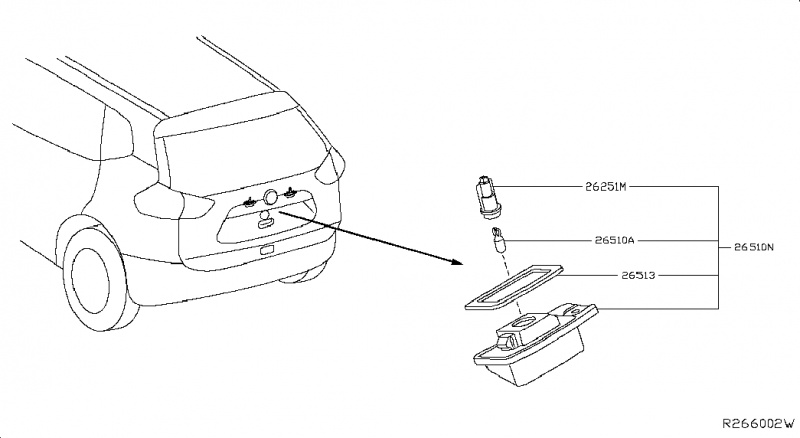 26251M
26510A
26510N
26513
R266002W