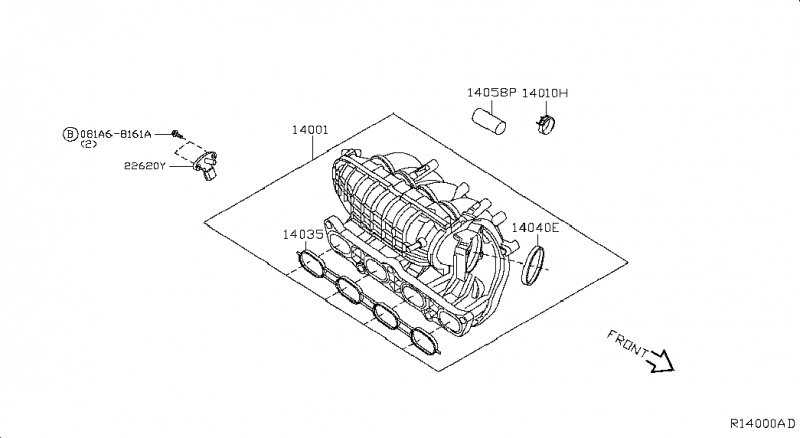 14058P 14010H

B 081A6-8161A
(2)

14001

22620Y

14035

14040E

FRONT

R14000AD