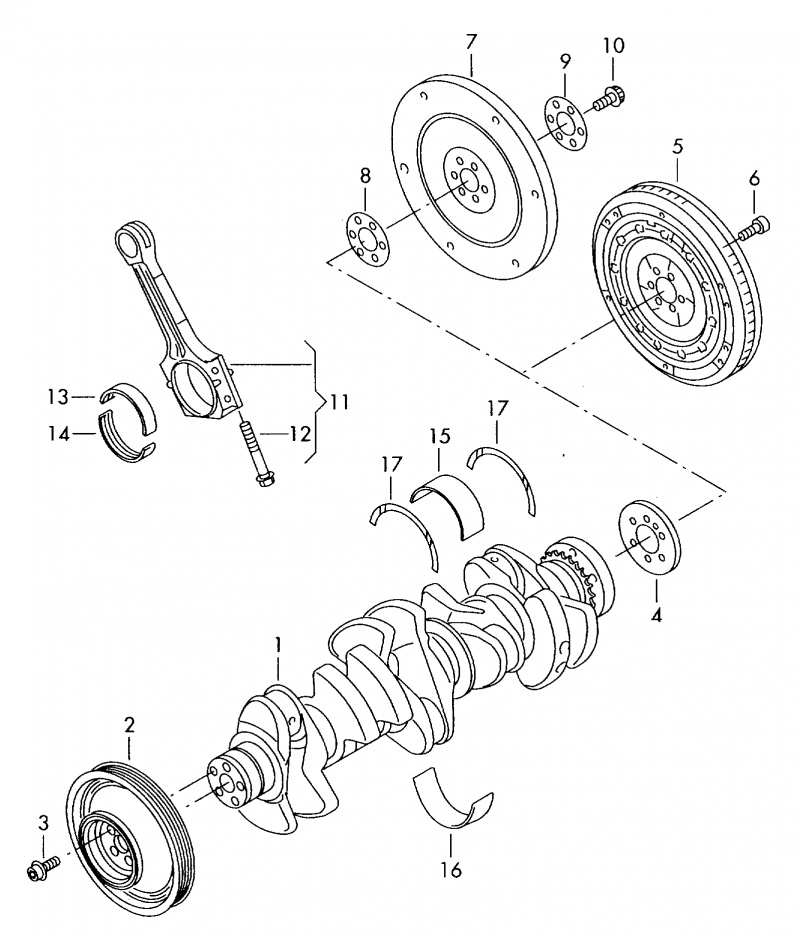 7
9
10
5
6
8
13
14
11
12
17
15
17
4
1
2
3
16