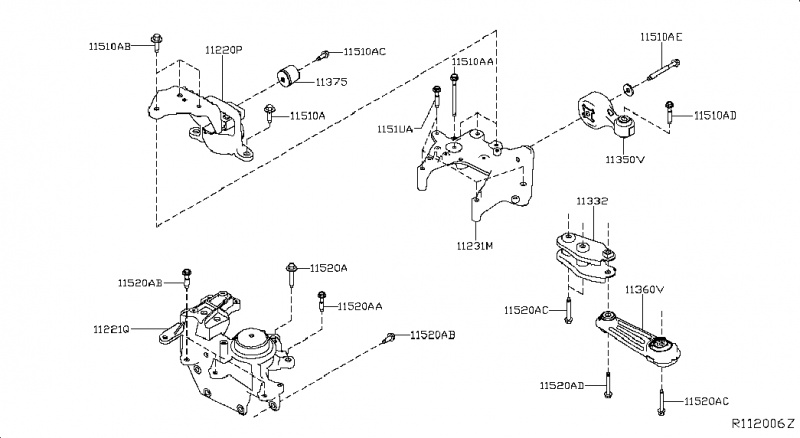 11510AB
11220P
11510AC
11375
11510A
11510AA
1151UA
11510AE
11510AD
11350V
11231M
11332
11520AB
11520A
11520AA
11221Q
11520AB
11520AC
11360V
11520AD
11520AC
R112006Z