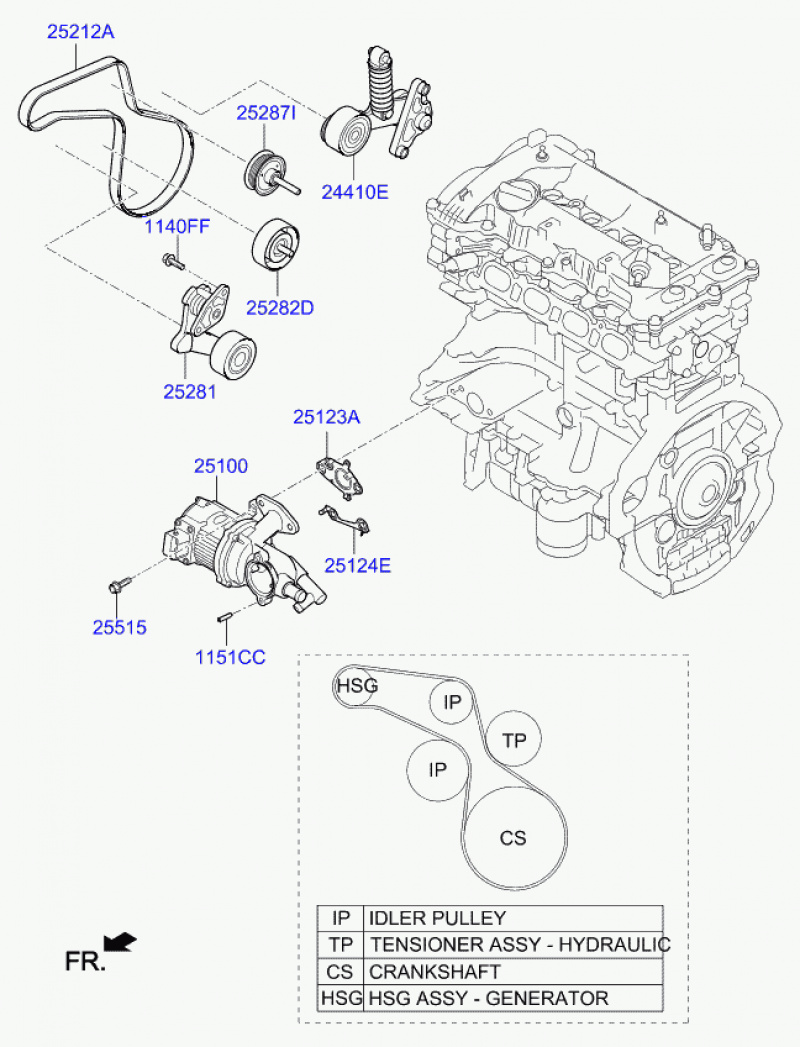 25212A

25287I

24410E

1140FF

25282D

25281

25123A

25100

25124E

25515

1151CC

HSG

IP

TP

IP

CS

| IP | IDLER PULLEY |
|---|---|
| TP | TENSIONER ASSY - HYDRAULIC |
| CS | CRANKSHAFT |
| HSG | HSG ASSY - GENERATOR |

FR.